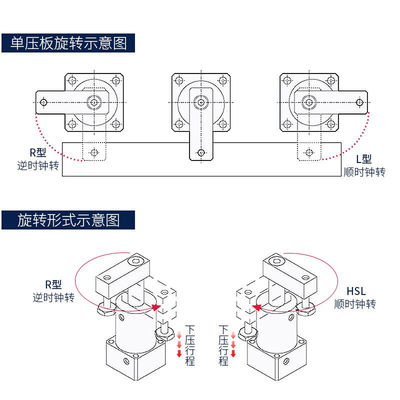 单压板旋转示意图

R型
逆时钟转

L型
顺时钟转

旋转形式示意图

R型
逆时钟转

下压行程

下压行程

HSL
顺时钟转