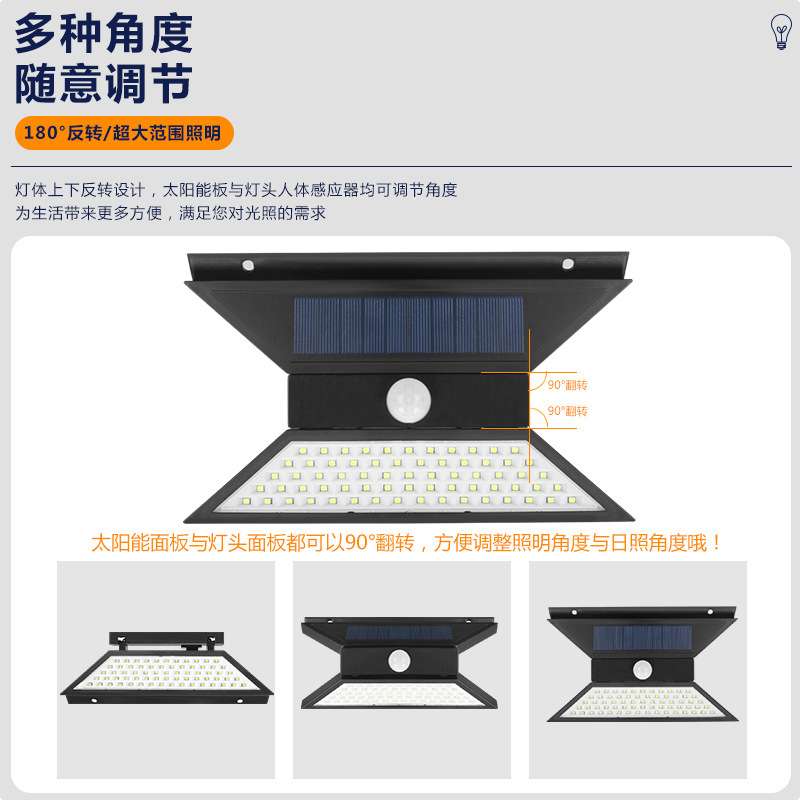 多种角度
随意调节

180°反转/超大范围照明

灯体上下反转设计，太阳能板与灯头人体感应器均可调节角度
为生活带来更多方便，满足您对光照的需求

90°翻转
90°翻转

太阳能面板与灯头面板都可以90°翻转，方便调整照明角度与日照角度哦！