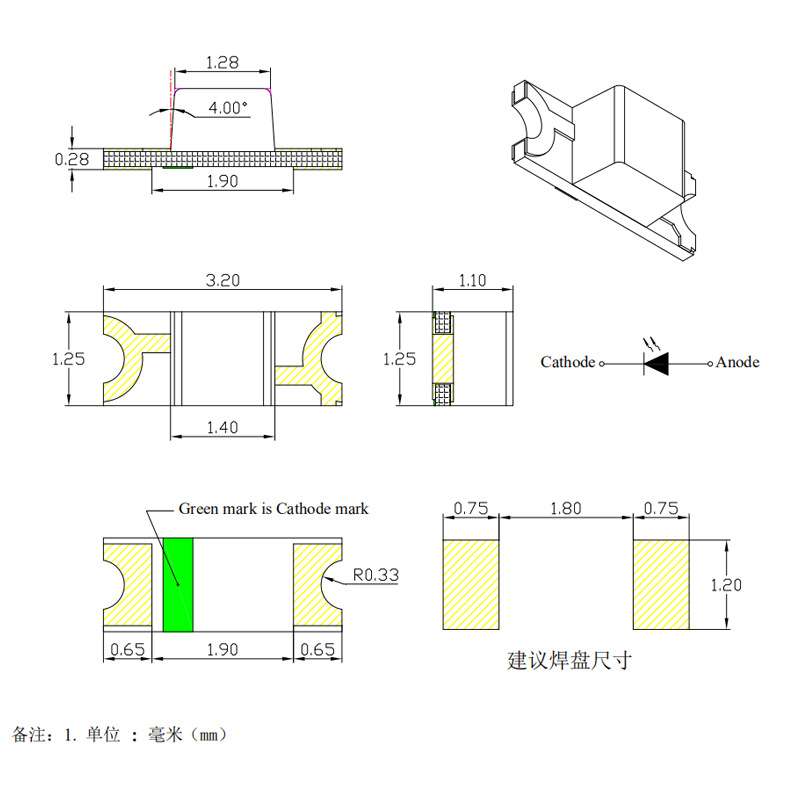 1.28

4.00°

0.28

1.90

3.20

1.25

1.40

1.10

1.25

Cathode

Anode

Green mark is Cathode mark

R0.33

0.65

1.90

0.65

0.75

1.80

0.75

1.20

建议焊盘尺寸

备注：1. 单位 ：毫米（mm）