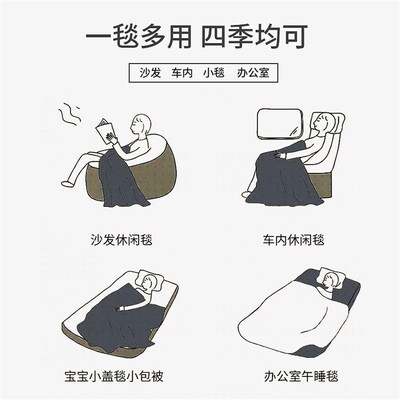 一毯多用 四季均可

沙发 车内 小毯 办公室

沙发休闲毯

车内休闲毯

宝宝小盖毯小包被

办公室午睡毯