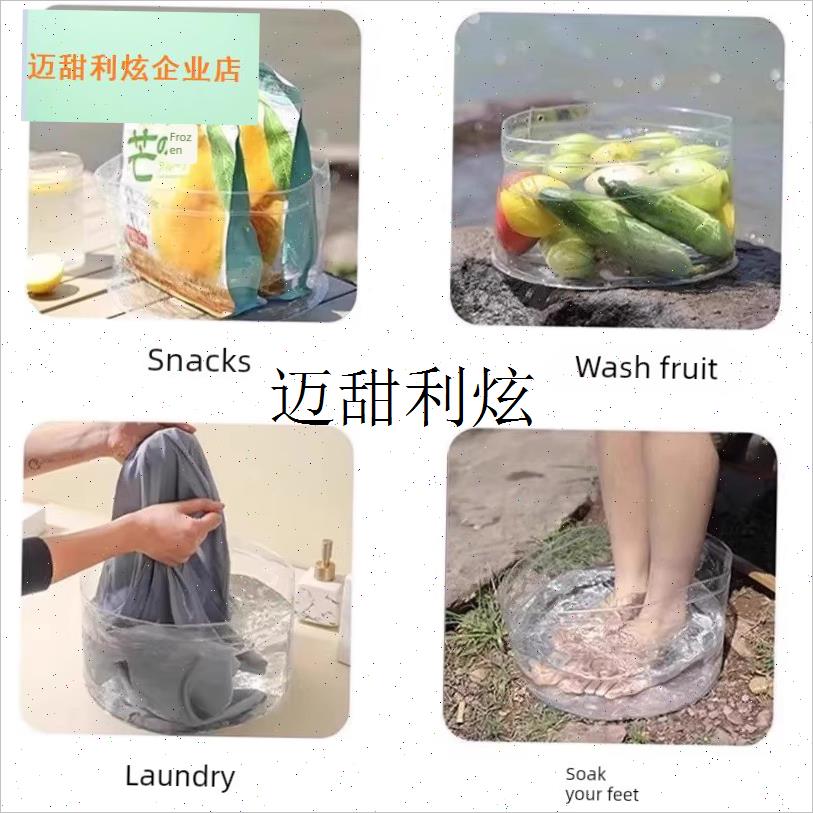 迈甜利炫企业店

芒 Froz en

Snacks

Wash fruit

迈甜利炫

Laundry

Soak your feet