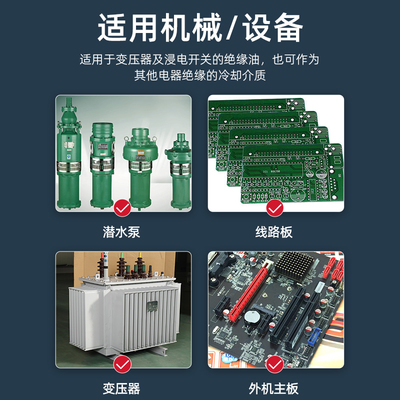 适用机械/设备

适用于变压器及浸电开关的绝缘油，也可作为其他电器绝缘的冷却介质

潜水泵

线路板

变压器

外机主板