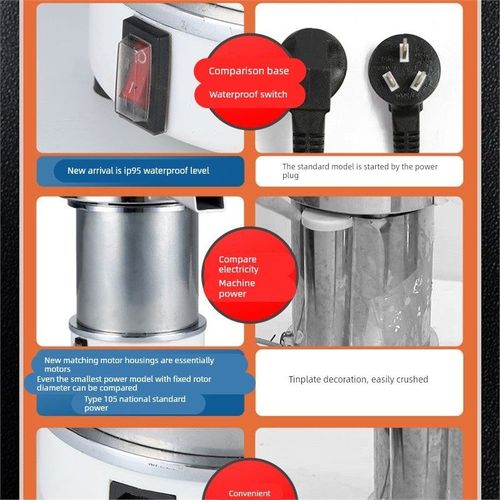 Comparison base

Waterproof switch

New arrival is ip95 waterproof level

The standard model is started by the power plug

Compare electricity

Machine power

New matching motor housings are essentially motors

Even the smallest power model with fixed rotor diameter can be compared

Type 105 national standard power

Tinplate decoration, easily crushed

Convenient