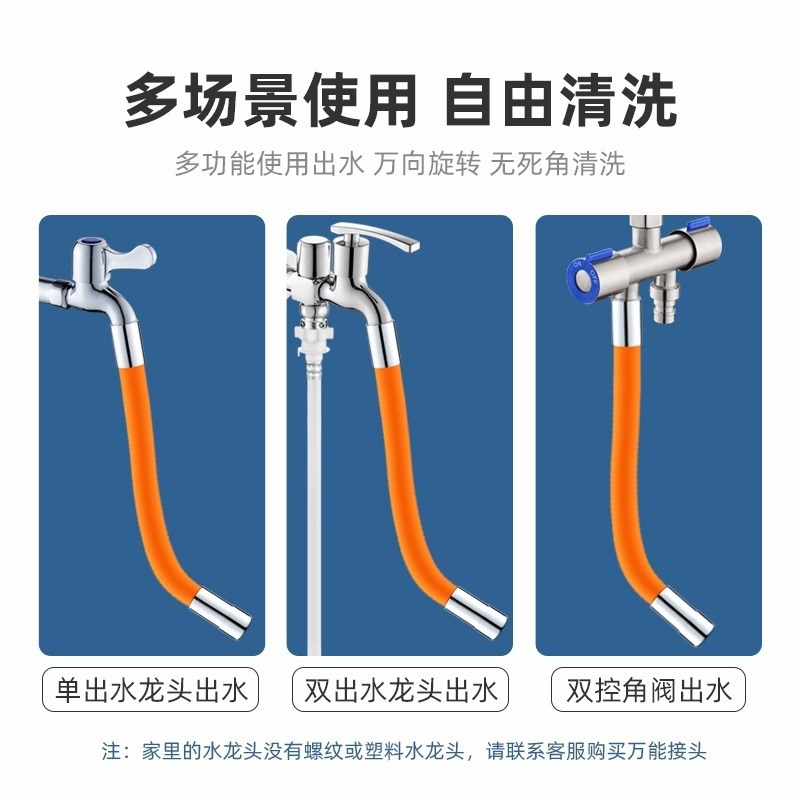 多场景使用 自由清洗

多功能使用出水 万向旋转 无死角清洗

ON OFF

单出水龙头出水

双出水龙头出水

双控角阀出水

注：家里的水龙头没有螺纹或塑料水龙头，请联系客服购买万能接头