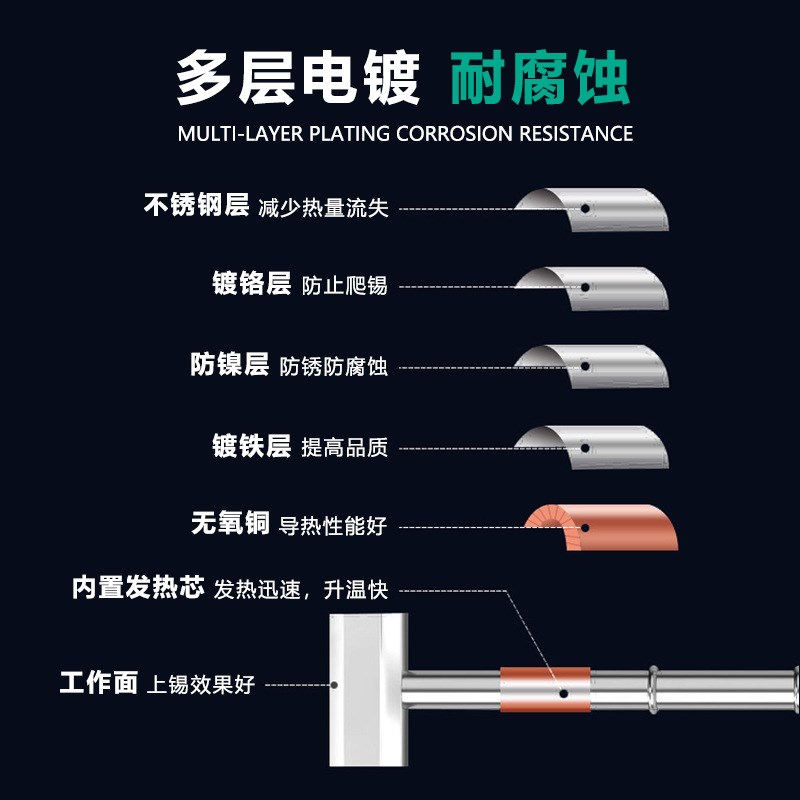 多层电镀 耐腐蚀
MULTI-LAYER PLATING CORROSION RESISTANCE

不锈钢层 减少热量流失

镀铬层 防止爬锡

防镍层 防锈防腐蚀

镀铁层 提高品质

无氧铜 导热性能好

内置发热芯 发热迅速，升温快

工作面 上锡效果好