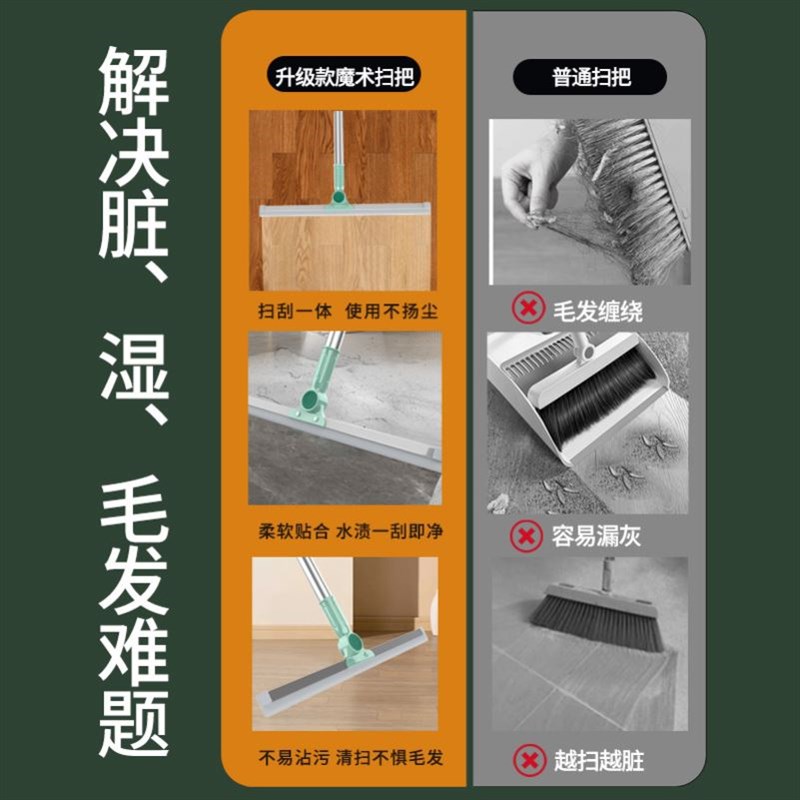 解决脏、湿、毛发难题

升级款魔术扫把

扫刮一体 使用不扬尘

柔软贴合 水渍一刮即净

不易沾污 清扫不惧毛发

普通扫把

毛发缠绕

容易漏灰

越扫越脏