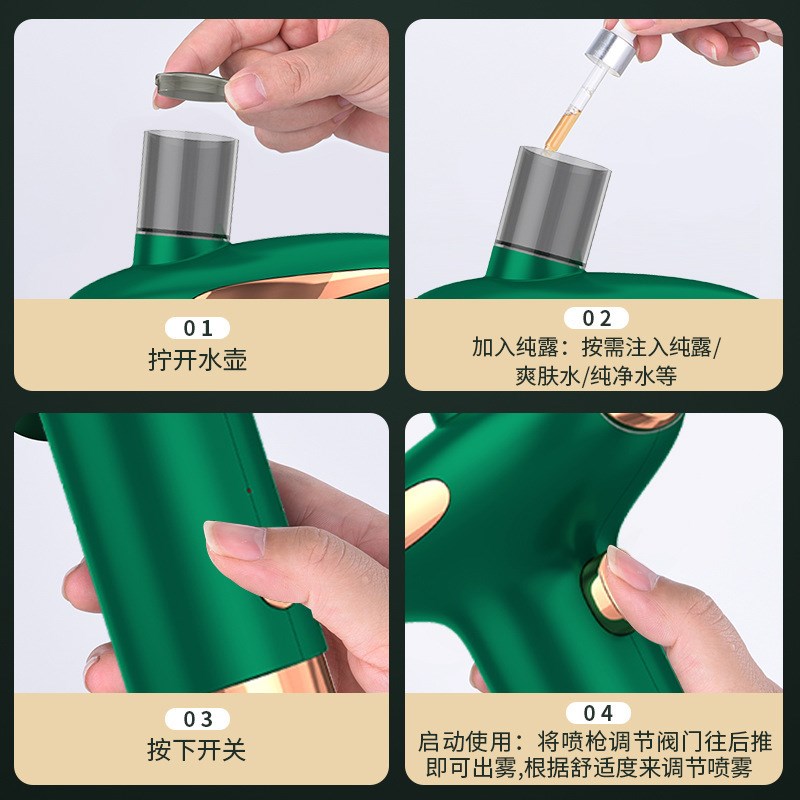 01
拧开水壶

02
加入纯露：按需注入纯露/爽肤水/纯净水等

03
按下开关

04
启动使用：将喷枪调节阀门往后推即可出雾,根据舒适度来调节喷雾