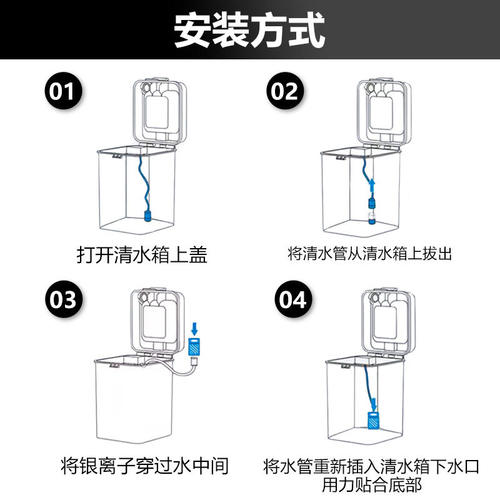 安装方式

01

打开清水箱上盖

02

将清水管从清水箱上拔出

03

将银离子穿过水中间

04

将水管重新插入清水箱下水口
用力贴合底部