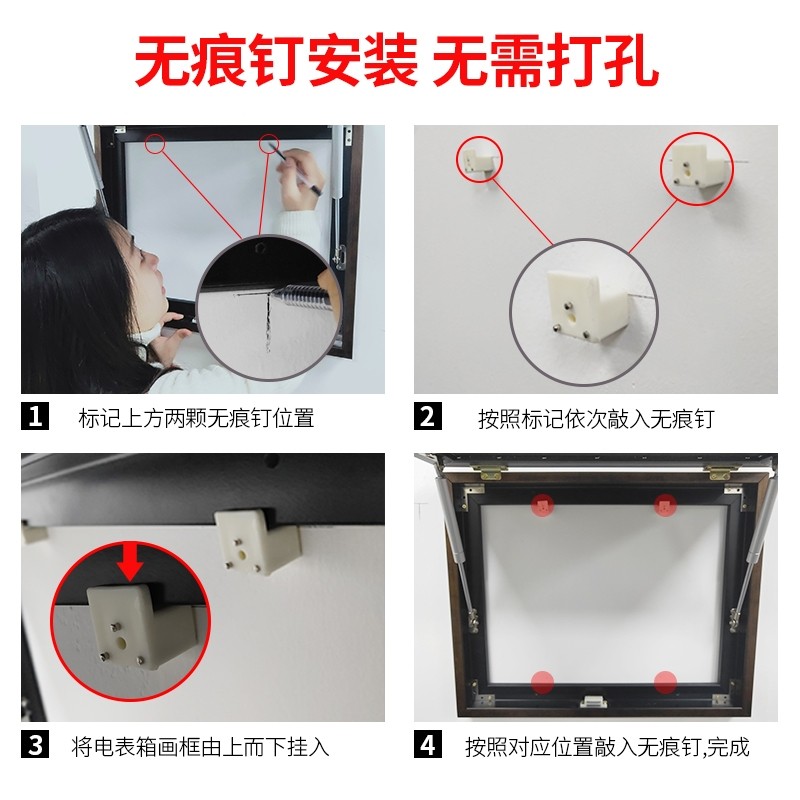 无痕钉安装 无需打孔

1 标记上方两颗无痕钉位置

2 按照标记依次敲入无痕钉

3 将电表箱画框由上而下挂入

4 按照对应位置敲入无痕钉,完成