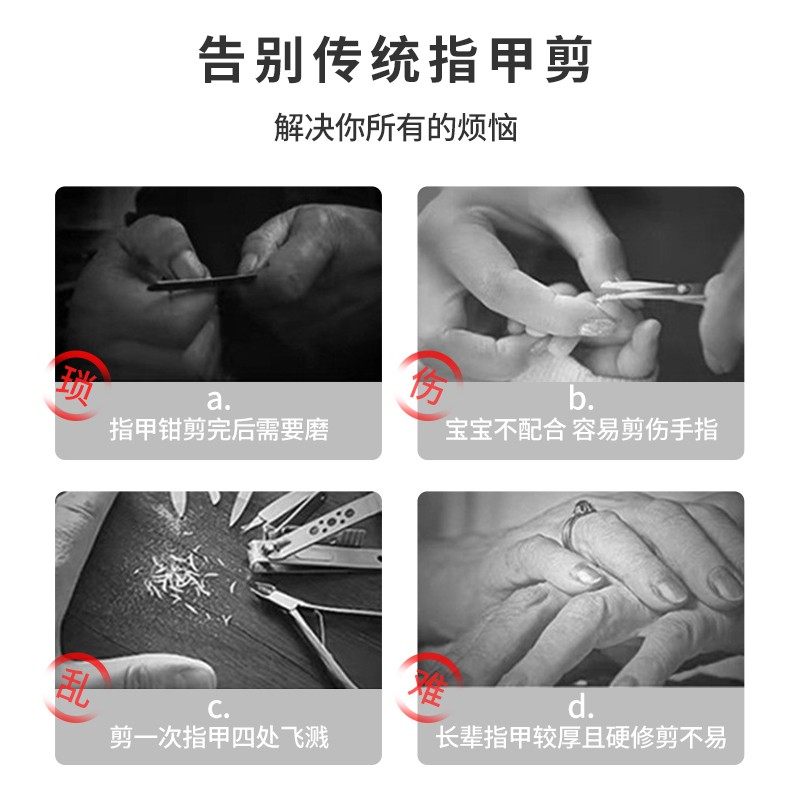 告别传统指甲剪

解决你所有的烦恼

琐
a.
指甲钳剪完后需要磨

伤
b.
宝宝不配合 容易剪伤手指

乱
c.
剪一次指甲四处飞溅

难
d.
长辈指甲较厚且硬修剪不易