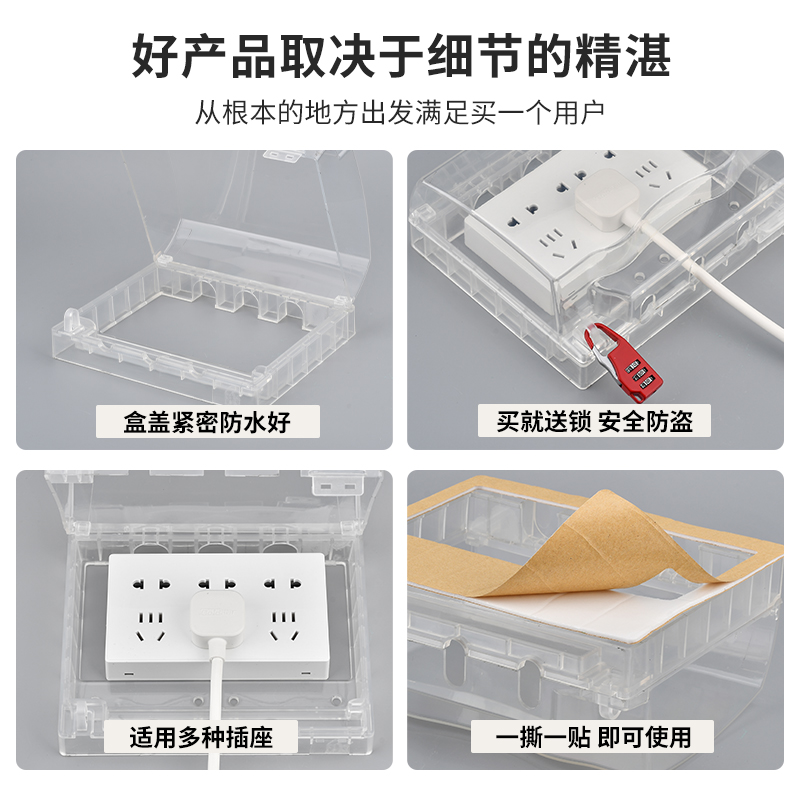 好产品取决于细节的精湛

从根本的地方出发满足买一个用户

盒盖紧密防水好

买就送锁 安全防盗

适用多种插座

一撕一贴 即可使用