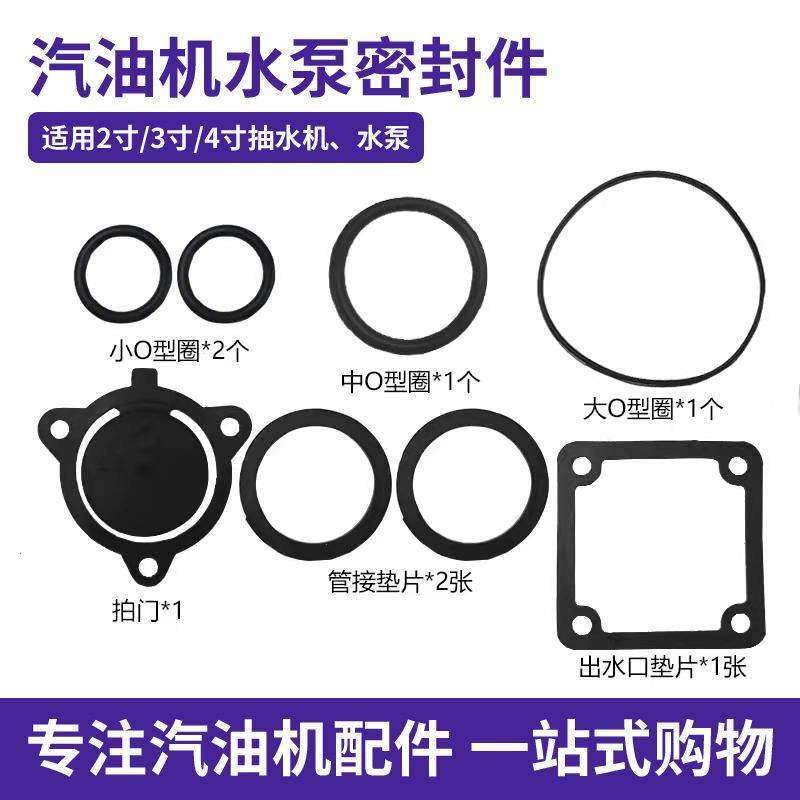 汽油机水泵密封件

适用2寸/3寸/4寸抽水机、水泵

小O型圈*2个

中O型圈*1个

大O型圈*1个

拍门*1

管接垫片*2张

出水口垫片*1张

专注汽油机配件 一站式购物