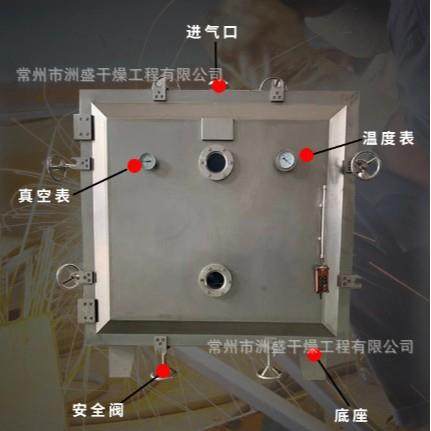 进气口

常州市洲盛干燥工程有限公司

温度表

真空表

常州市洲盛干燥工程有限公司

安全阀

底座