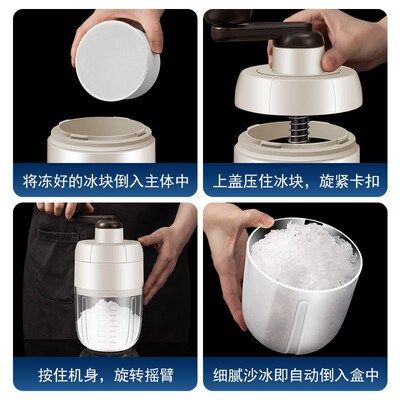 将冻好的冰块倒入主体中

上盖压住冰块，旋紧卡扣

按住机身，旋转摇臂

细腻沙冰即自动倒入盒中