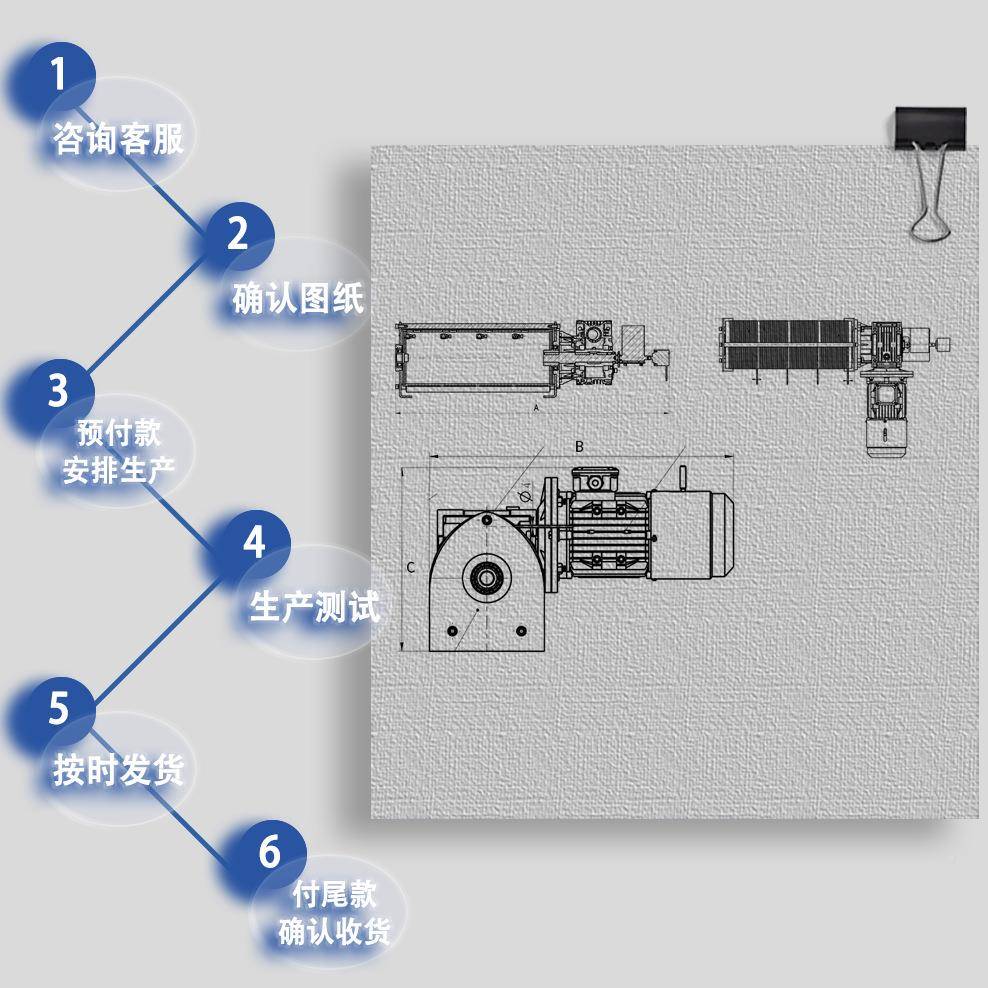 1
咨询客服

2
确认图纸

3
预付款
安排生产

4
生产测试

5
按时发货

6
付尾款
确认收货

A

B

C