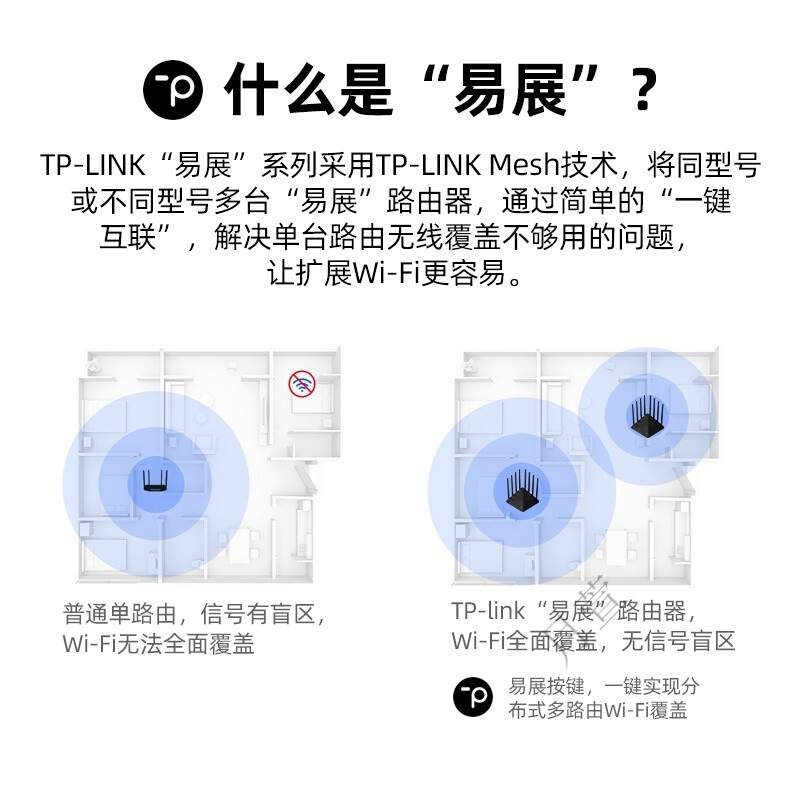 什么是“易展”？

TP-LINK“易展”系列采用TP-LINK Mesh技术，将同型号或不同型号多台“易展”路由器，通过简单的“一键互联”，解决单台路由无线覆盖不够用的问题，让扩展Wi-Fi更容易。

普通单路由，信号有盲区，Wi-Fi无法全面覆盖

TP-link“易展”路由器，Wi-Fi全面覆盖，无信号盲区

易展按键，一键实现分布式多路由Wi-Fi覆盖