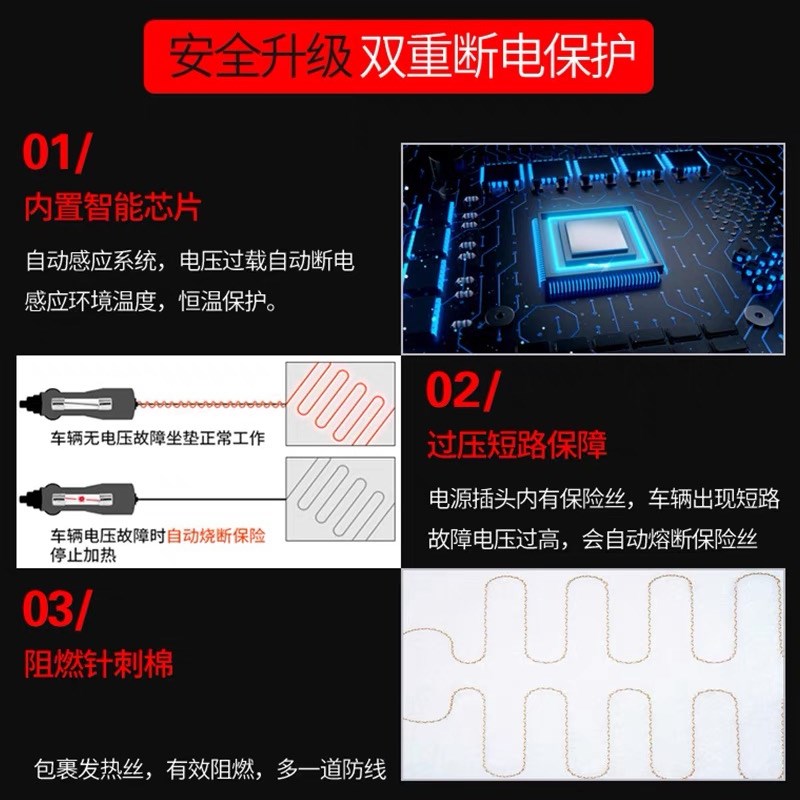 安全升级 双重断电保护

01/
内置智能芯片
自动感应系统，电压过载自动断电
感应环境温度，恒温保护。

车辆无电压故障坐垫正常工作

车辆电压故障时自动烧断保险
停止加热

02/
过压短路保障
电源插头内有保险丝，车辆出现短路
故障电压过高，会自动熔断保险丝

03/
阻燃针刺棉

包裹发热丝，有效阻燃，多一道防线