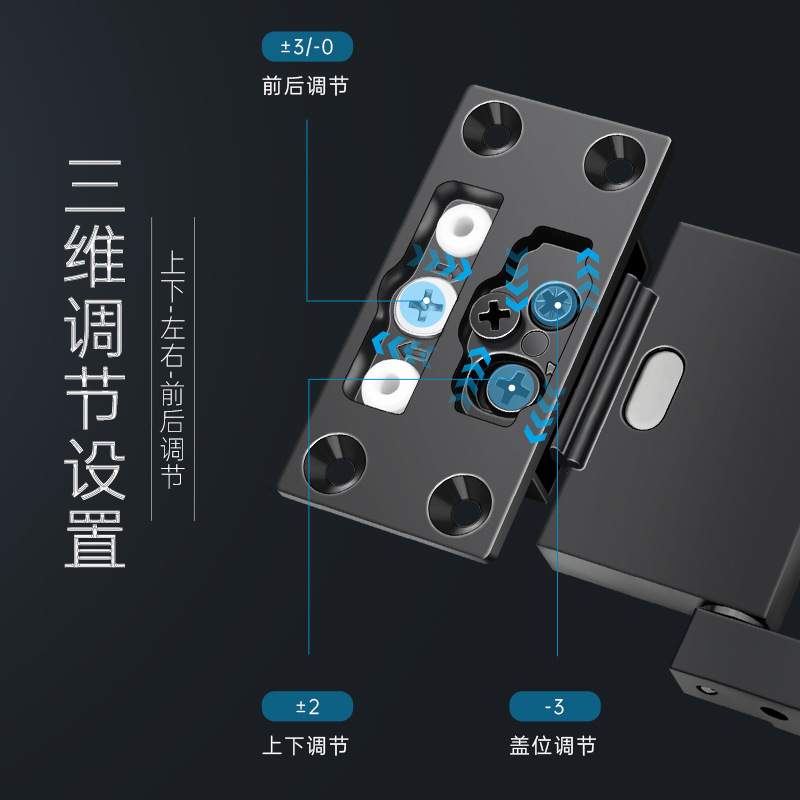 ±3/-0
前后调节

三维调节设置

上下·左右·前后调节

±2
上下调节

-3
盖位调节