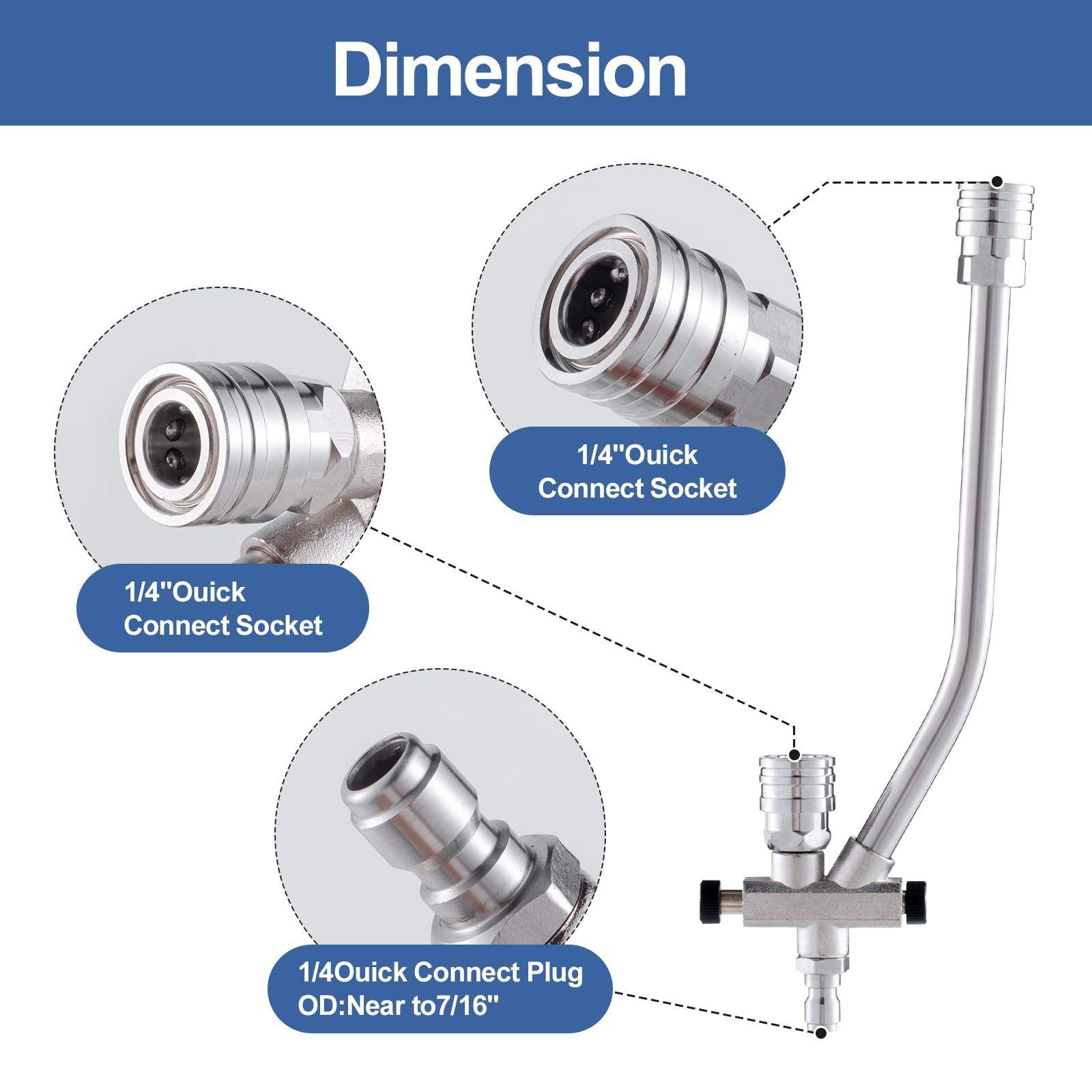 Dimension

1/4"Ouick Connect Socket

1/4"Ouick Connect Socket

1/4Ouick Connect Plug OD:Near to7/16"