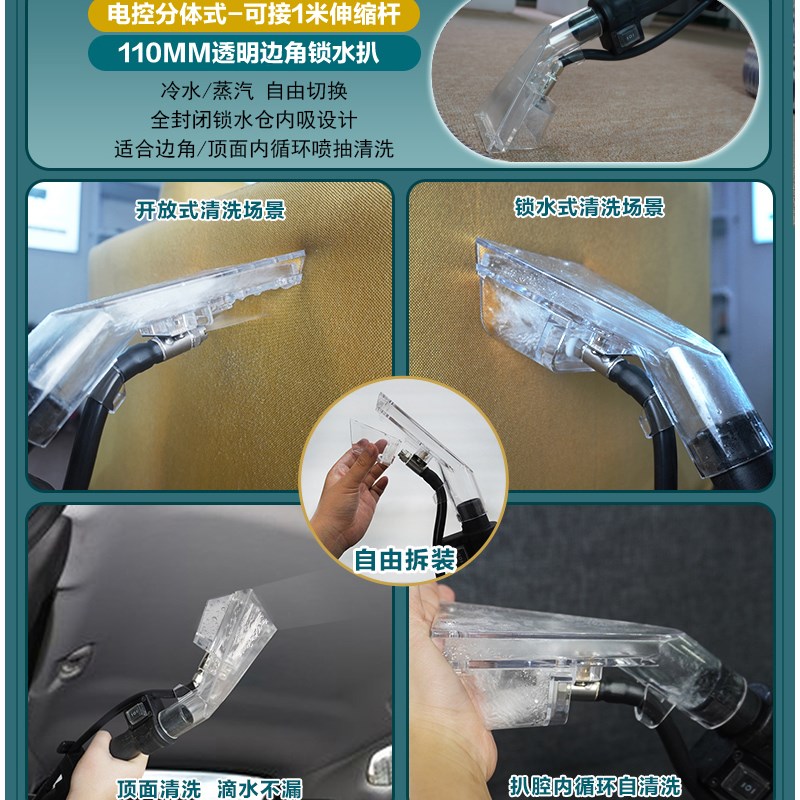 电控分体式-可接1米伸缩杆

110MM透明边角锁水扒

冷水/蒸汽 自由切换
全封闭锁水仓内吸设计
适合边角/顶面内循环喷抽清洗

开放式清洗场景

锁水式清洗场景

自由拆装

顶面清洗 滴水不漏

扒腔内循环自清洗