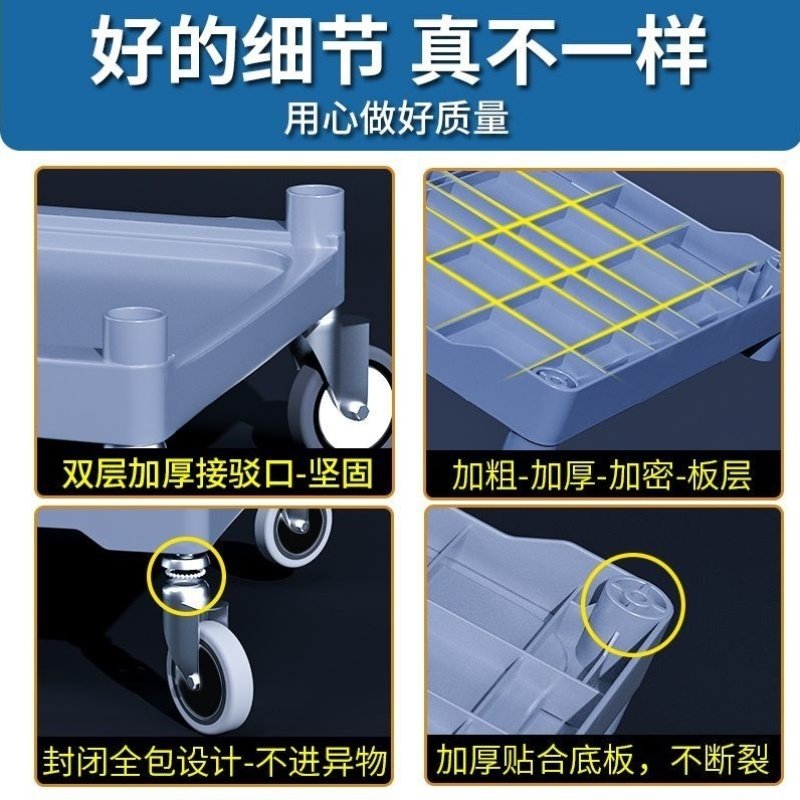 好的细节 真不一样
用心做好质量

双层加厚接驳口-坚固

加粗-加厚-加密-板层

封闭全包设计-不进异物

加厚贴合底板，不断裂