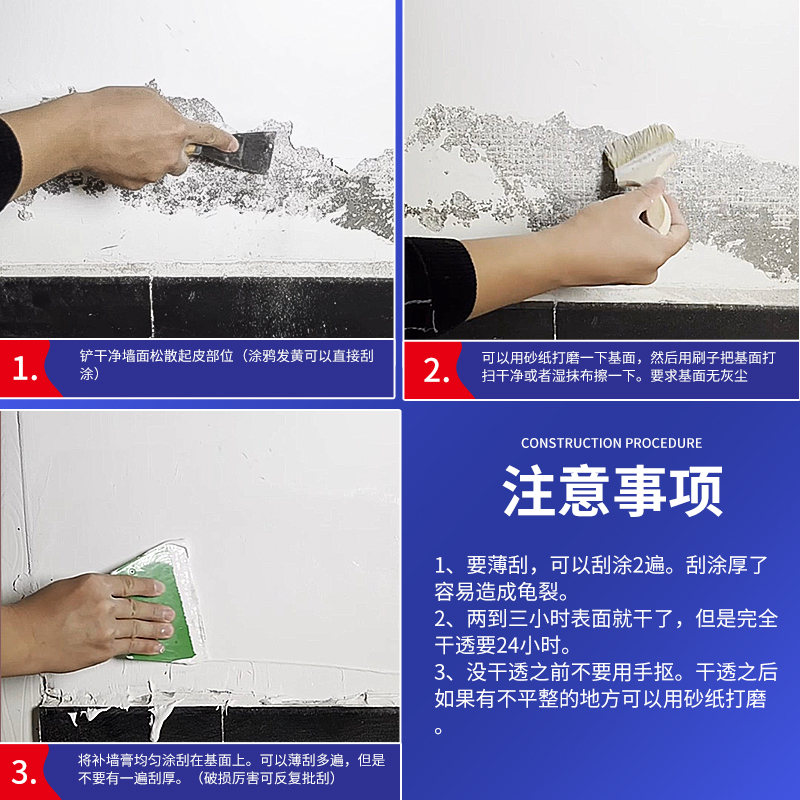 1.
铲干净墙面松散起皮部位（涂鸦发黄可以直接刮涂）

2.
可以用砂纸打磨一下基面，然后用刷子把基面打扫干净或者湿抹布擦一下。要求基面无灰尘

3.
将补墙膏均匀涂刮在基面上。可以薄刮多遍，但是不要有一遍刮厚。（破损厉害可反复批刮）

CONSTRUCTION PROCEDURE

注意事项

1、要薄刮，可以刮涂2遍。刮涂厚了容易造成龟裂。
2、两到三小时表面就干了，但是完全干透要24小时。
3、没干透之前不要用手抠。干透之后如果有不平整的地方可以用砂纸打磨。