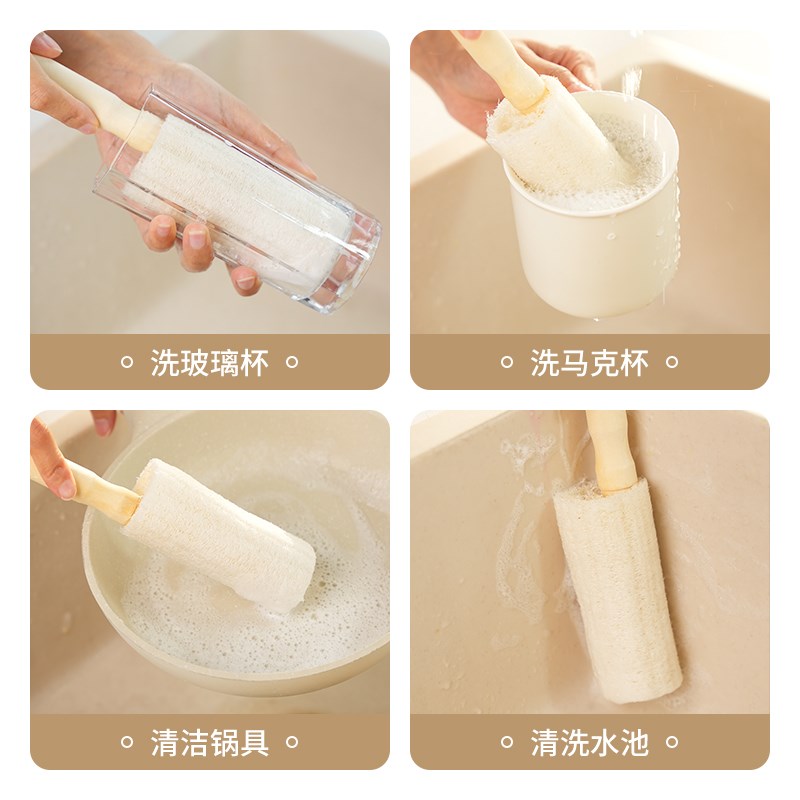 洗玻璃杯

洗马克杯

清洁锅具

清洗水池