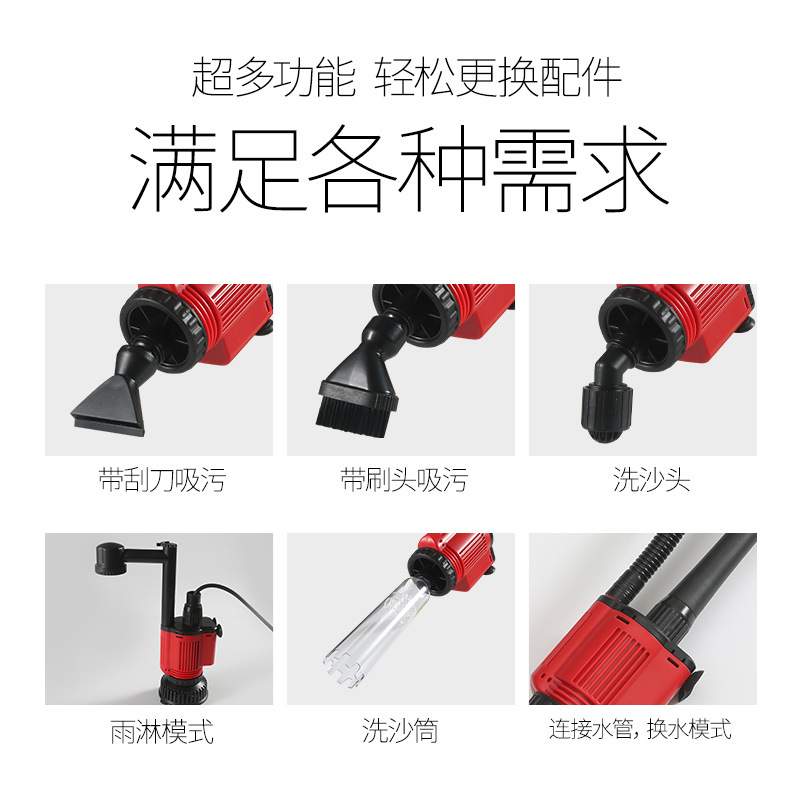 超多功能 轻松更换配件

满足各种需求

带刮刀吸污

带刷头吸污

洗沙头

雨淋模式

洗沙筒

连接水管，换水模式