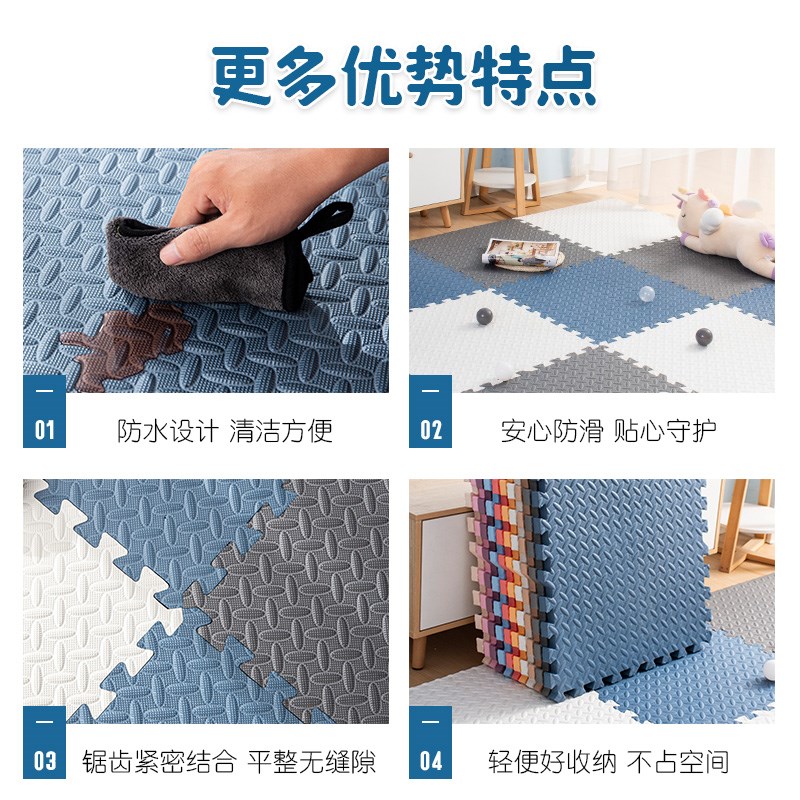 更多优势特点

01 防水设计 清洁方便

02 安心防滑 贴心守护

03 锯齿紧密结合 平整无缝隙

04 轻便好收纳 不占空间