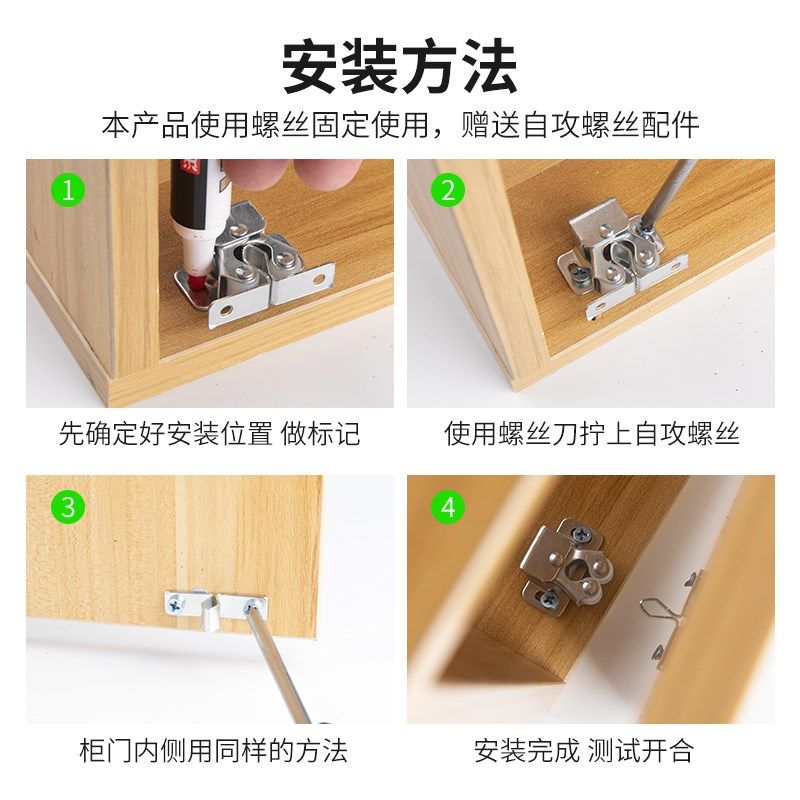 安装方法

本产品使用螺丝固定使用，赠送自攻螺丝配件

1

先确定好安装位置 做标记

2

使用螺丝刀拧上自攻螺丝

3

柜门内侧用同样的方法

4

安装完成 测试开合