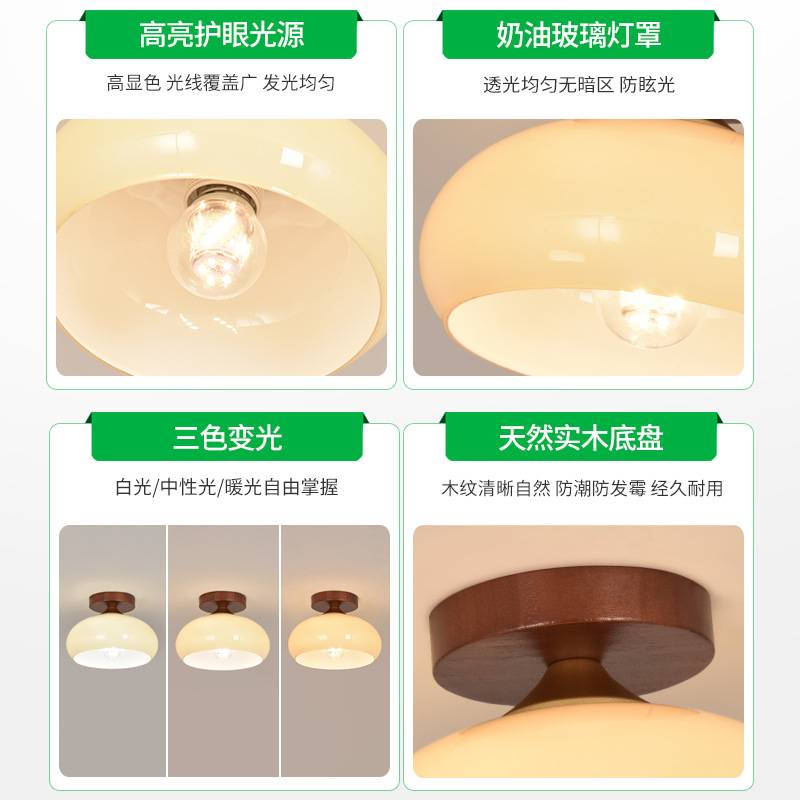 高亮护眼光源

高显色 光线覆盖广 发光均匀

奶油玻璃灯罩

透光均匀无暗区 防眩光

三色变光

白光/中性光/暖光自由掌握

天然实木底盘

木纹清晰自然 防潮防发霉 经久耐用