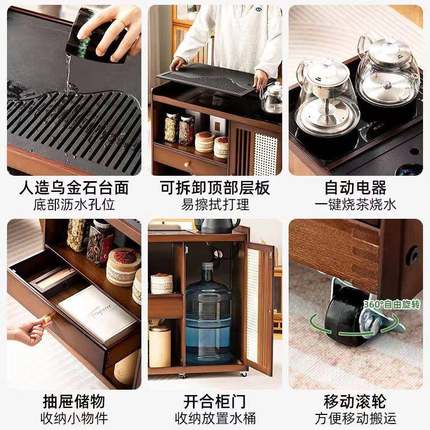 人造乌金石台面
底部沥水孔位

可拆卸顶部层板
易擦拭打理

自动电器
一键烧茶烧水

抽屉储物
收纳小物件

开合柜门
收纳放置水桶

360°自由旋转

移动滚轮
方便移动搬运