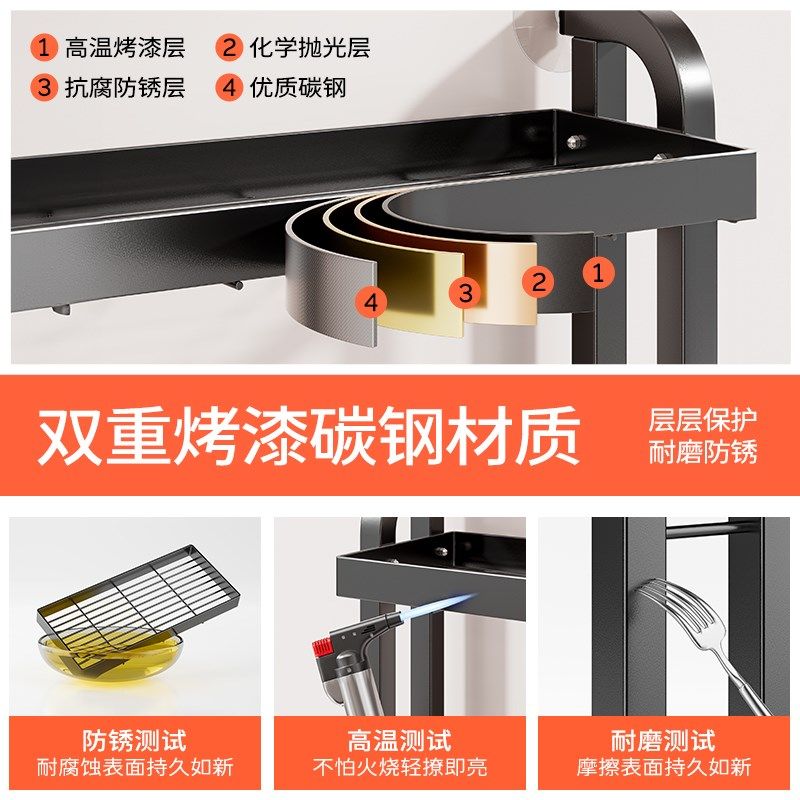 1 高温烤漆层 2 化学抛光层
3 抗腐防锈层 4 优质碳钢

4 3 2 1

双重烤漆碳钢材质

层层保护
耐磨防锈

防锈测试
耐腐蚀表面持久如新

高温测试
不怕火烧轻擦即亮

耐磨测试
摩擦表面持久如新