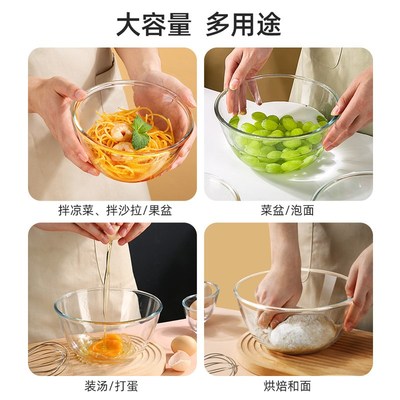 大容量 多用途

拌凉菜、拌沙拉/果盆

菜盆/泡面

装汤/打蛋

烘焙和面