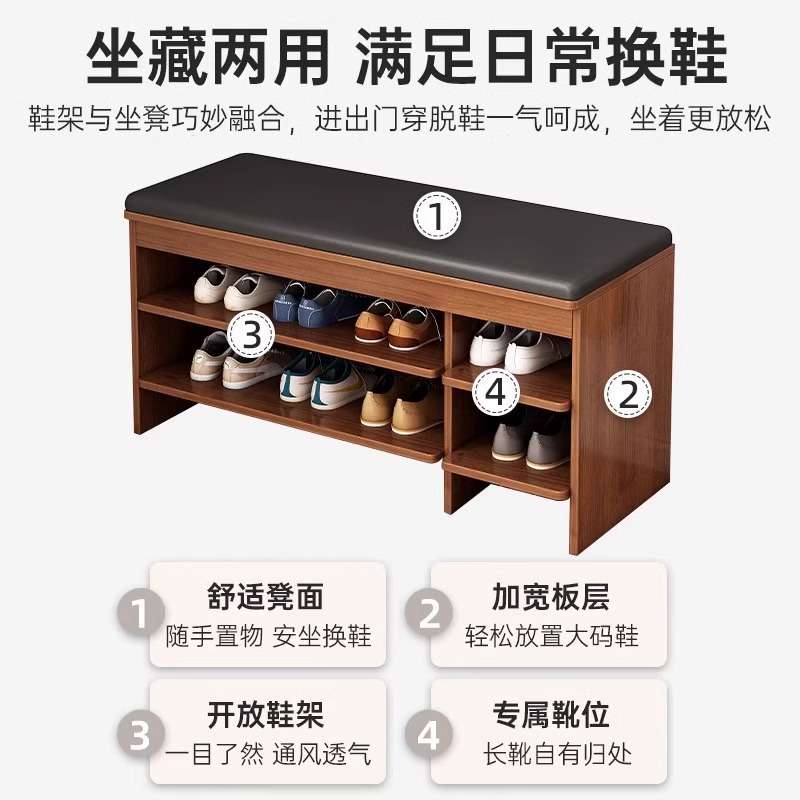 坐藏两用 满足日常换鞋

鞋架与坐凳巧妙融合，进出门穿脱鞋一气呵成，坐着更放松

1

3

4

2

1 舒适凳面
随手置物 安坐换鞋

2 加宽板层
轻松放置大码鞋

3 开放鞋架
一目了然 通风透气

4 专属靴位
长靴自有归处