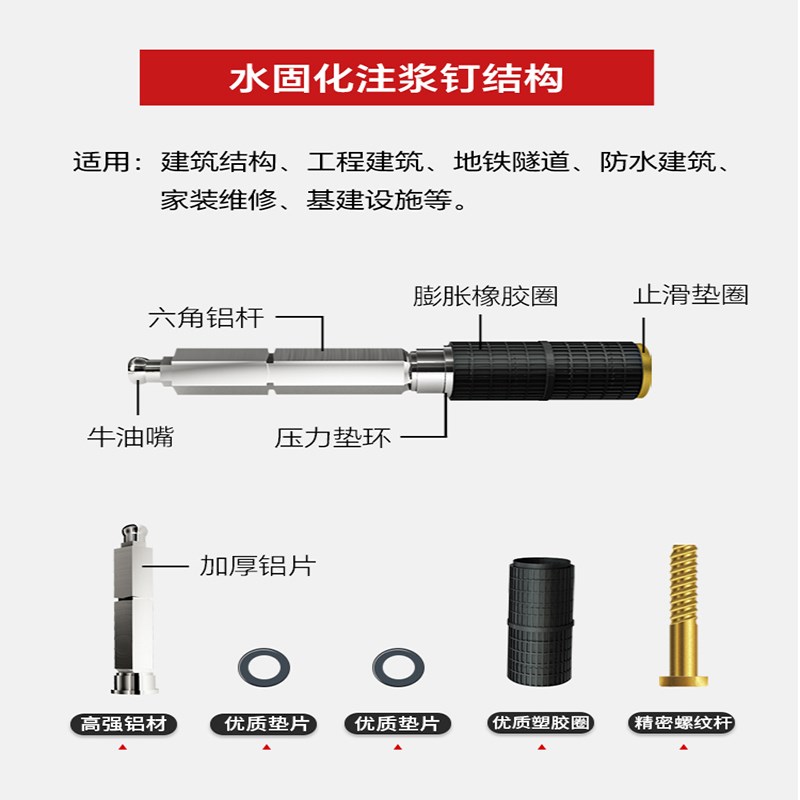 水固化注浆钉结构

适用：建筑结构、工程建筑、地铁隧道、防水建筑、家装维修、基建设施等。

六角铝杆
膨胀橡胶圈
止滑垫圈
牛油嘴
压力垫环

加厚铝片

高强铝材
优质垫片
优质垫片
优质塑胶圈
精密螺纹杆