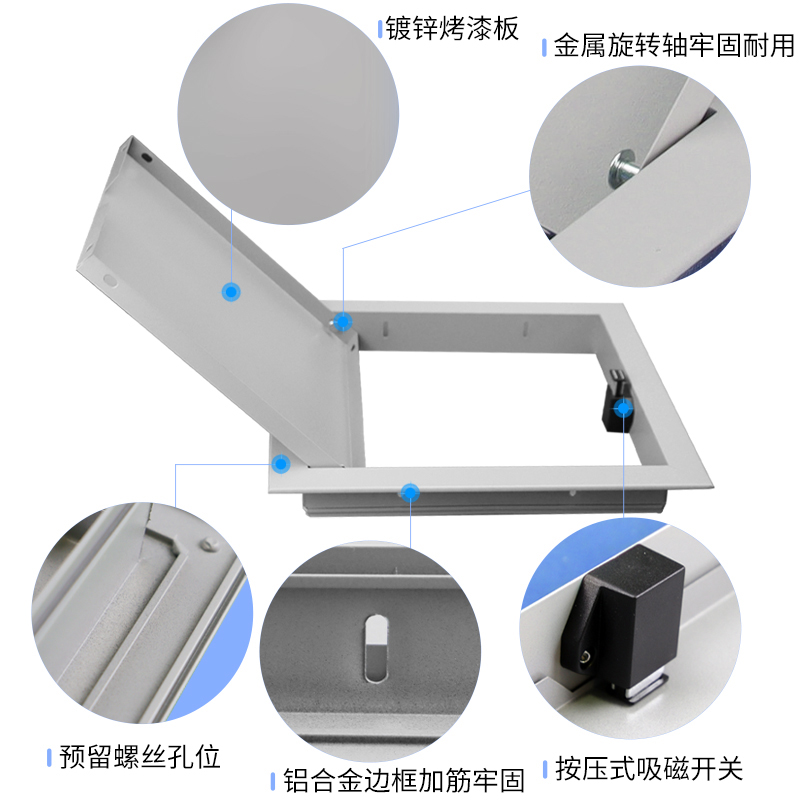 镀锌烤漆板

金属旋转轴牢固耐用

预留螺丝孔位

铝合金边框加筋牢固

按压式吸磁开关