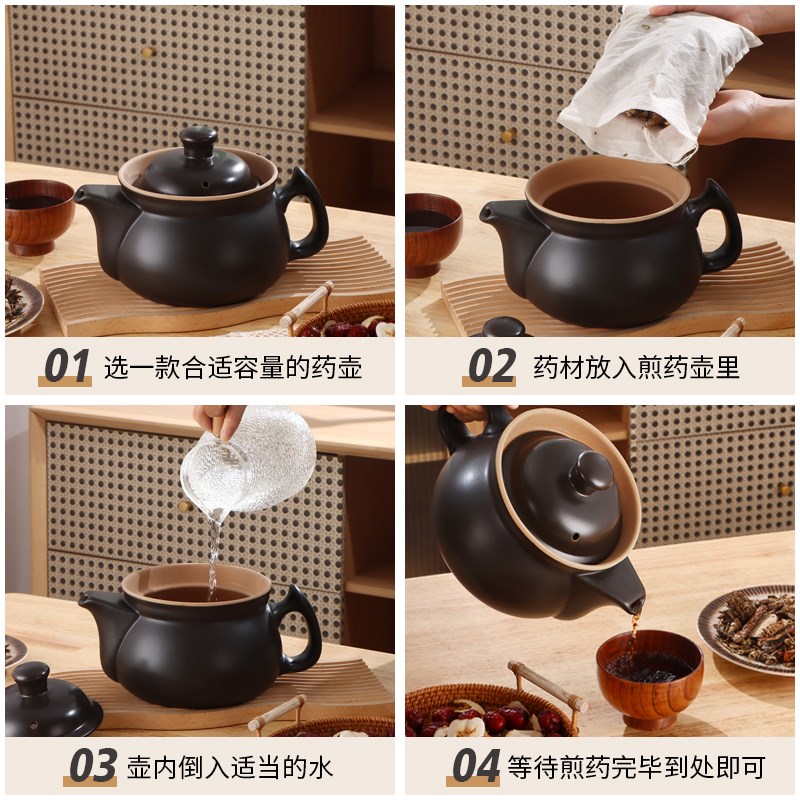 01 选一款合适容量的药壶

02 药材放入煎药壶里

03 壶内倒入适当的水

04 等待煎药完毕到处即可