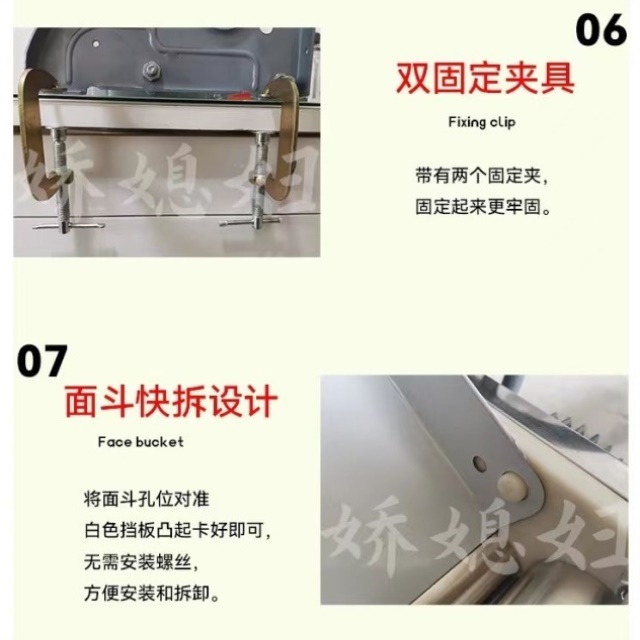 06

双固定夹具

Fixing clip

带有两个固定夹，
固定起来更牢固。

娇媳妇

07

面斗快拆设计

Face bucket

将面斗孔位对准
白色挡板凸起卡好即可，
无需安装螺丝，
方便安装和拆卸。

娇媳妇