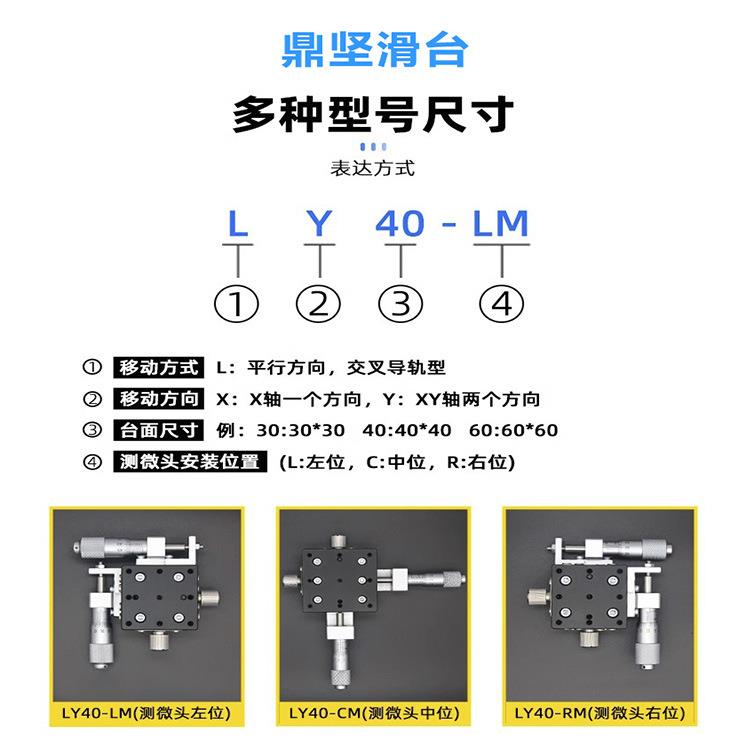 鼎坚滑台

多种型号尺寸

表达方式

L Y 40 - LM

① ② ③ ④

① 移动方式 L：平行方向，交叉导轨型

② 移动方向 X：X轴一个方向，Y：XY轴两个方向

③ 台面尺寸 例：30:30*30 40:40*40 60:60*60

④ 测微头安装位置 (L:左位，C:中位，R:右位)

LY40-LM(测微头左位)

LY40-CM(测微头中位)

LY40-RM(测微头右位)