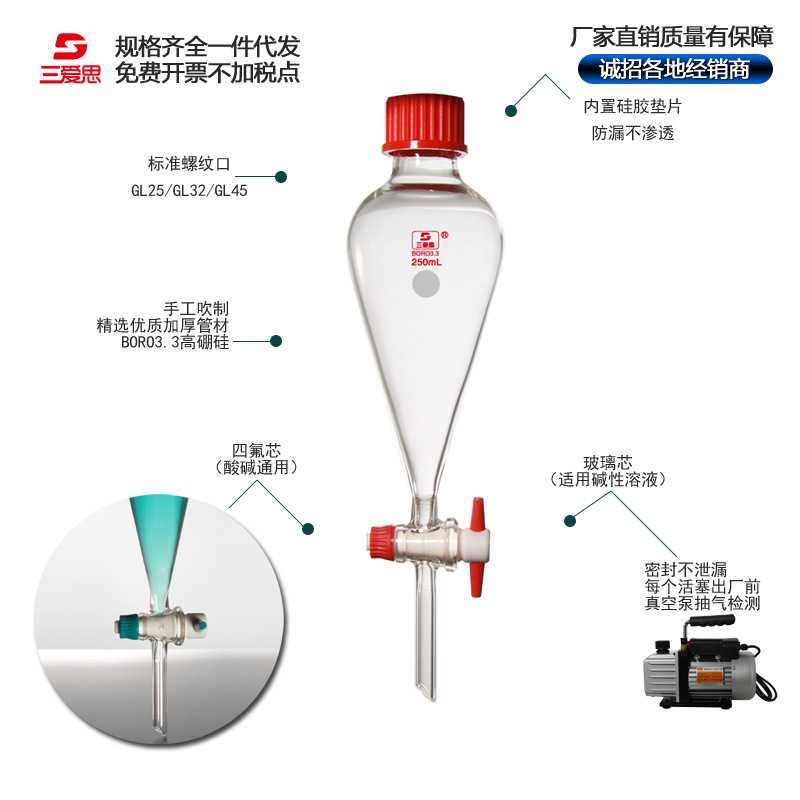 三爱思

规格齐全一件代发
免费开票不加税点

厂家直销质量有保障
诚招各地经销商

内置硅胶垫片
防漏不渗透

标准螺纹口
GL25/GL32/GL45

三爱思
BORO3.3
250mL

手工吹制
精选优质加厚管材
BORO3.3高硼硅

四氟芯
（酸碱通用）

玻璃芯
（适用碱性溶液）

密封不泄漏
每个活塞出厂前
真空泵抽气检测