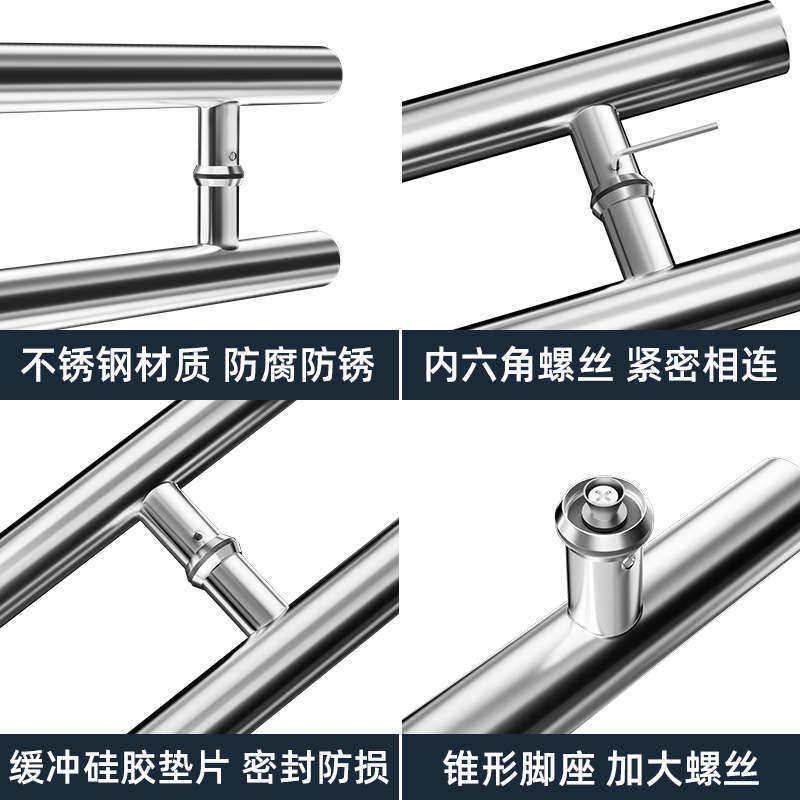 不锈钢材质 防腐防锈

内六角螺丝 紧密相连

缓冲硅胶垫片 密封防损

锥形脚座 加大螺丝