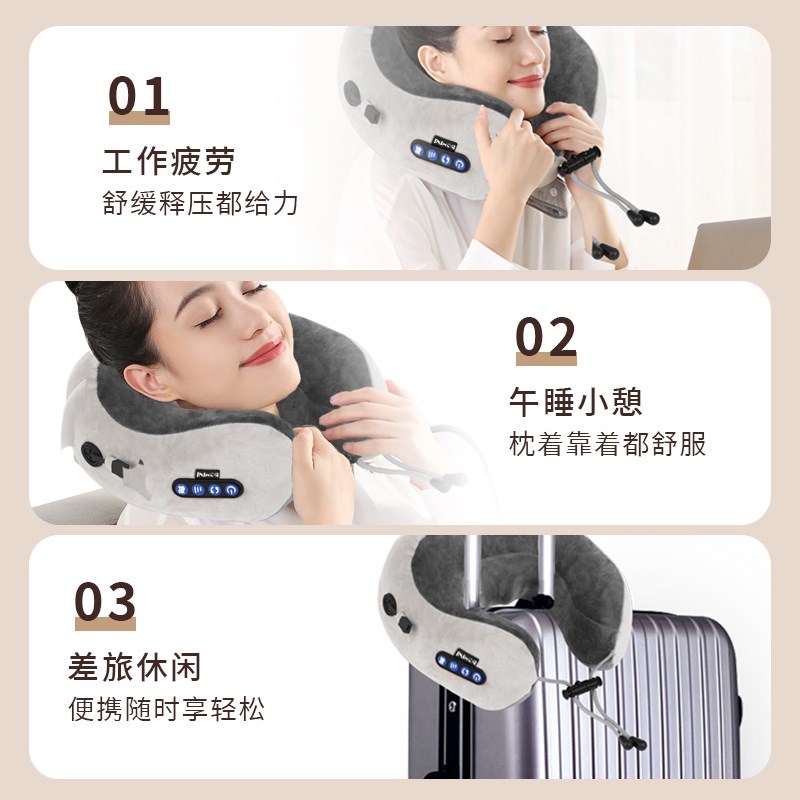 01

工作疲劳

舒缓释压都给力

02

午睡小憩

枕着靠着都舒服

03

差旅休闲

便携随时享轻松