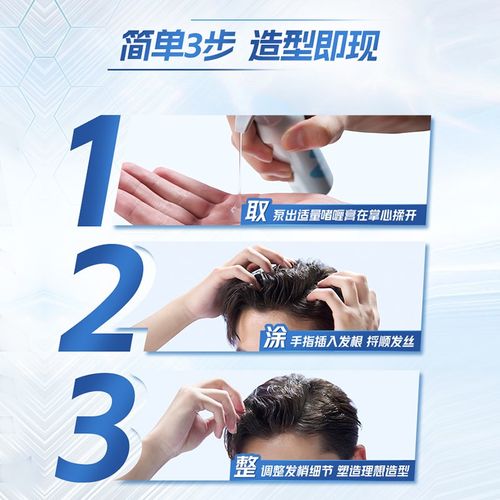 简单3步 造型即现

1

取 泵出适量啫喱膏在掌心揉开

2

涂 手指插入发根 捋顺发丝

3

整 调整发梢细节 塑造理想造型