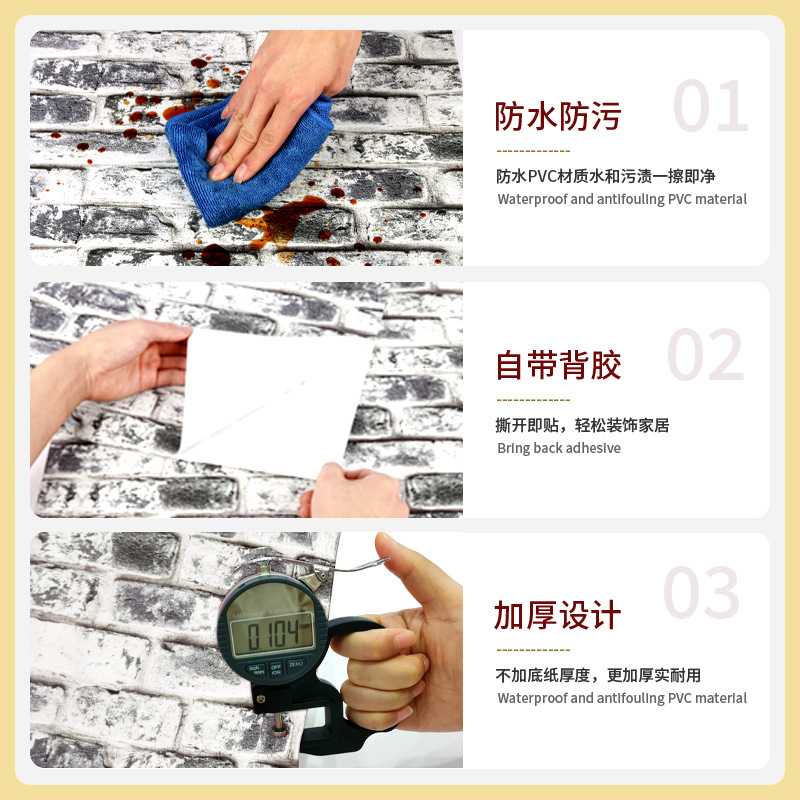 01

防水防污

防水PVC材质水和污渍一擦即净

Waterproof and antifouling PVC material

02

自带背胶

撕开即贴，轻松装饰家居

Bring back adhesive

0104

03

加厚设计

不加底纸厚度，更加厚实耐用

Waterproof and antifouling PVC material