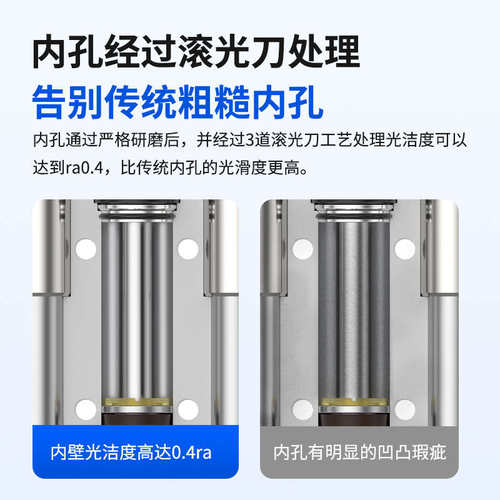 内孔经过滚光刀处理

告别传统粗糙内孔

内孔通过严格研磨后，并经过3道滚光刀工艺处理光洁度可以达到ra0.4，比传统内孔的光滑度更高。

内壁光洁度高达0.4ra

内孔有明显的凹凸瑕疵