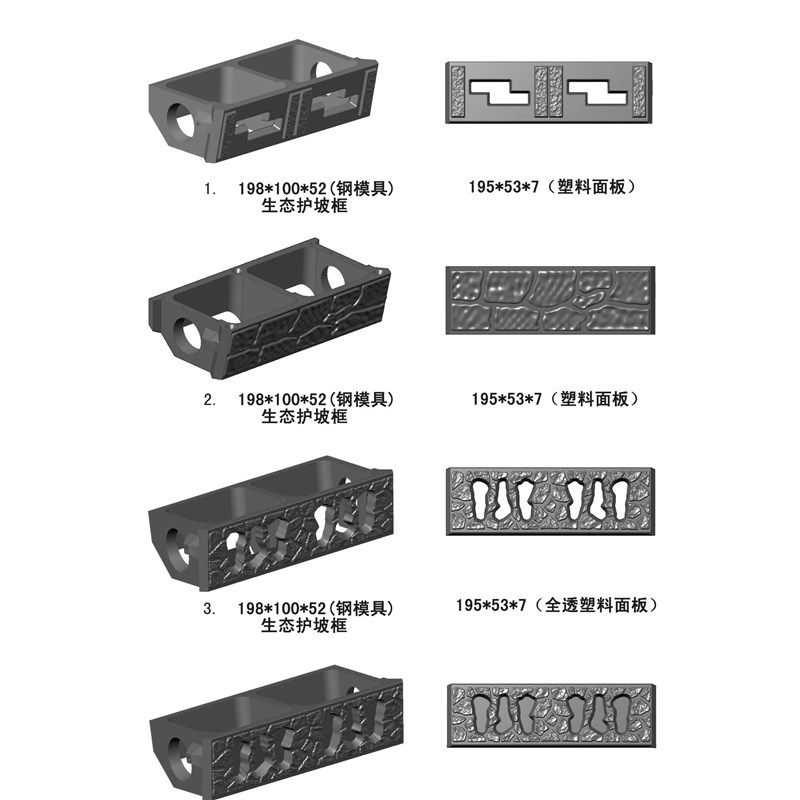 1. 198*100*52(钢模具)
生态护坡框

195*53*7（塑料面板）

2. 198*100*52(钢模具)
生态护坡框

195*53*7（塑料面板）

3. 198*100*52(钢模具)
生态护坡框

195*53*7（全透塑料面板）