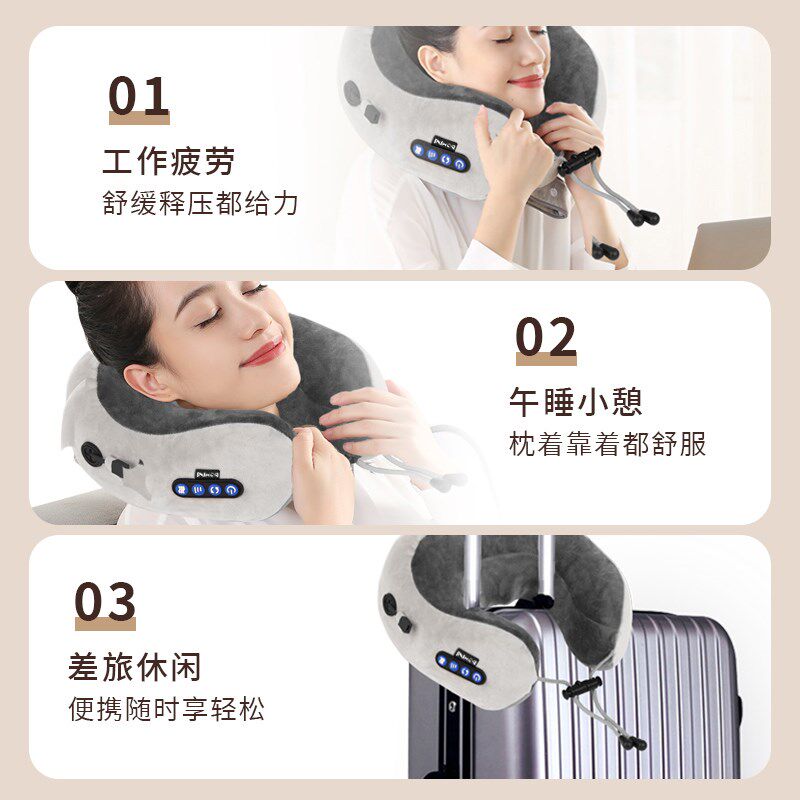 01
工作疲劳
舒缓释压都给力

02
午睡小憩
枕着靠着都舒服

03
差旅休闲
便携随时享轻松