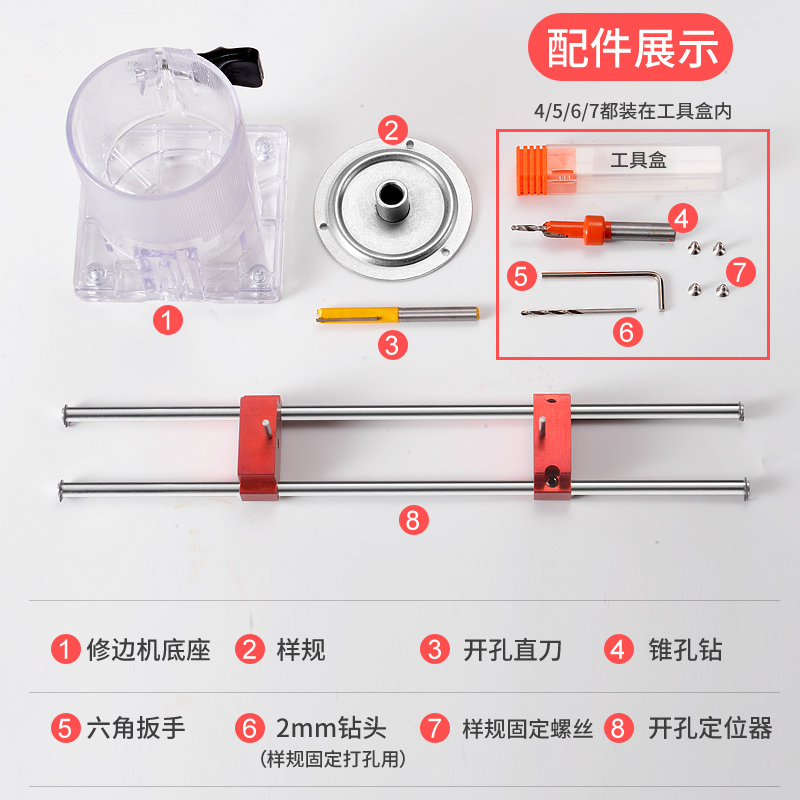 配件展示

4/5/6/7都装在工具盒内

工具盒

1
2
3
4
5
6
7
8

1 修边机底座
2 样规
3 开孔直刀
4 锥孔钻

5 六角扳手
6 2mm钻头 (样规固定打孔用)
7 样规固定螺丝
8 开孔定位器