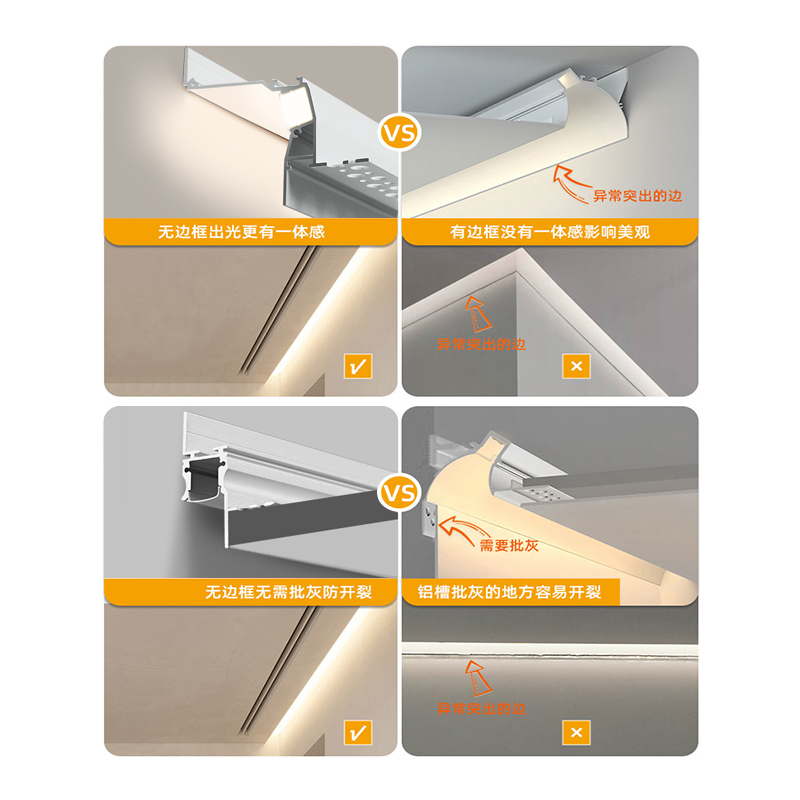 VS

异常突出的边

无边框出光更有一体感

有边框没有一体感影响美观

异常突出的边

✓

×

VS

需要批灰

无边框无需批灰防开裂

铝槽批灰的地方容易开裂

异常突出的边

✓

×